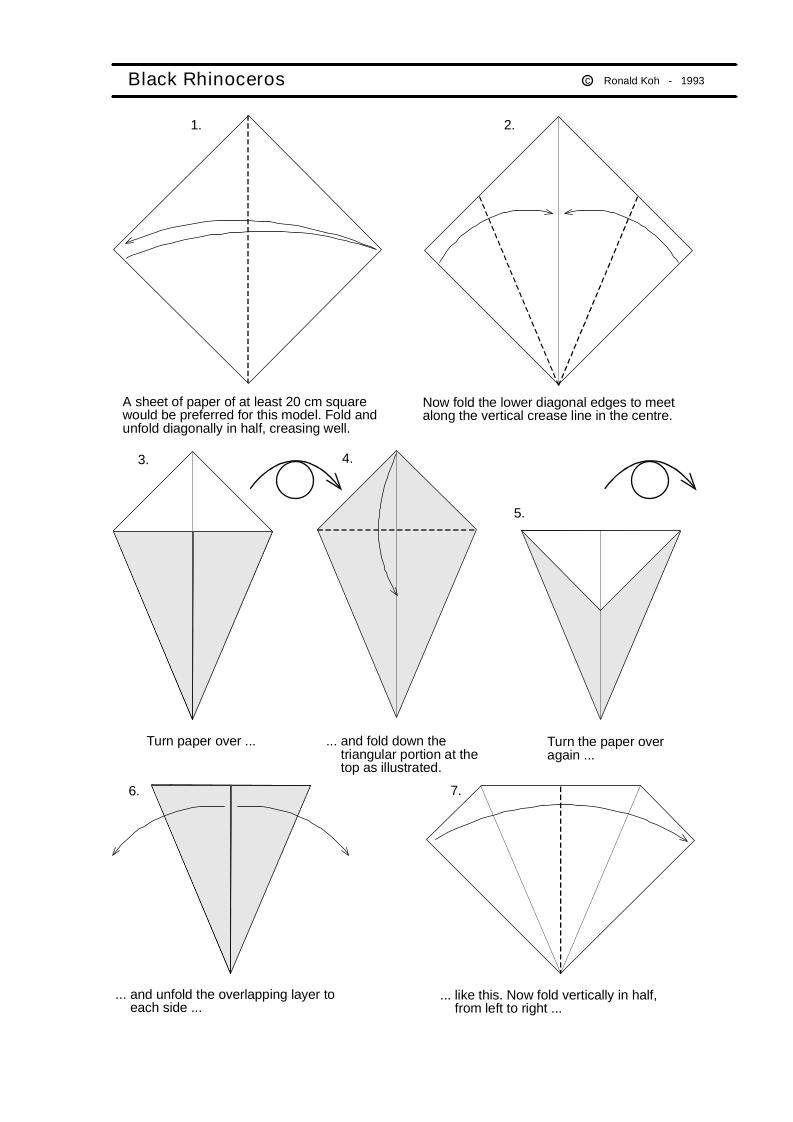 Black Rhinoceros

© Ronald Koh - 1993

1.

A sheet of paper of at least 20 cm square would be preferred for this model. Fold and unfold diagonally in half, creasing well.

2.

Now fold the lower diagonal edges to meet along the vertical crease line in the centre.

3.

Turn paper over ...

4.

... and fold down the triangular portion at the top as illustrated.

5.

Turn the paper over again ...

6.

... and unfold the overlapping layer to each side ...

7.

... like this. Now fold vertically in half, from left to right ...